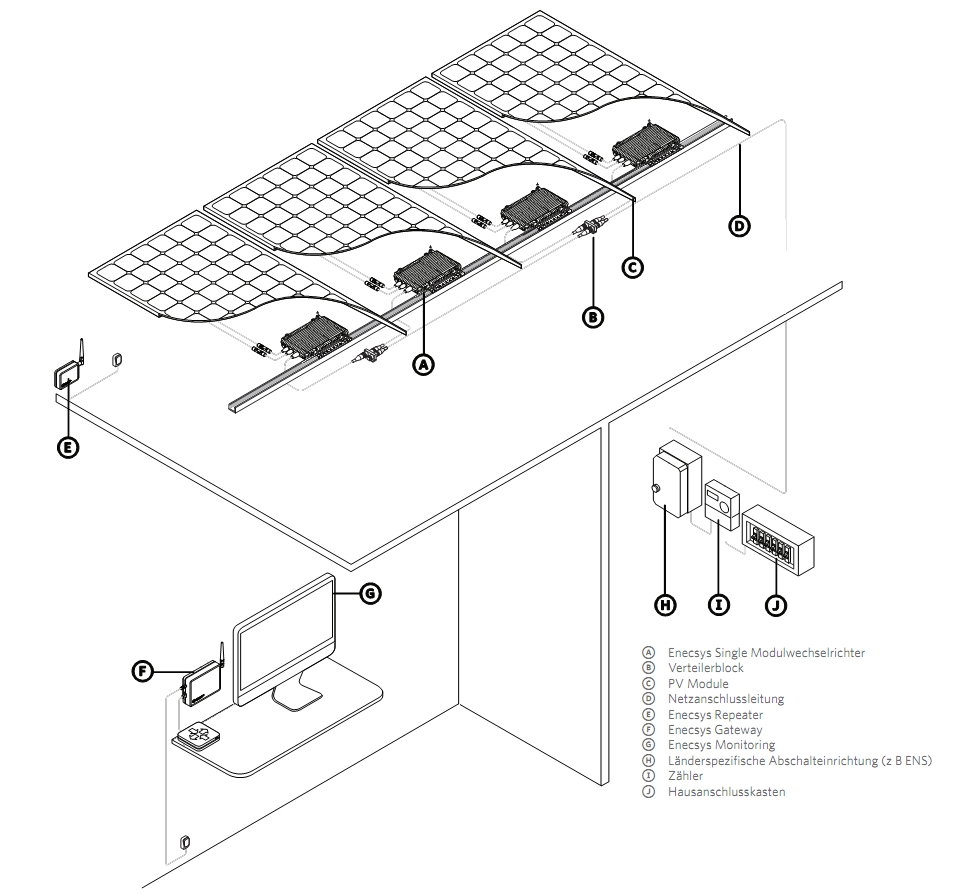 D
C
B
A
E
G
F
H
I
J

Ⓐ Enecsys Single Modulwechselrichter
Ⓑ Verteilerblock
Ⓒ PV Module
Ⓓ Netzanschlussleitung
Ⓔ Enecsys Repeater
Ⓕ Enecsys Gateway
Ⓖ Enecsys Monitoring
Ⓗ Länderspezifische Abschalteinrichtung (z B ENS)
Ⓘ Zähler
Ⓙ Hausanschlusskasten